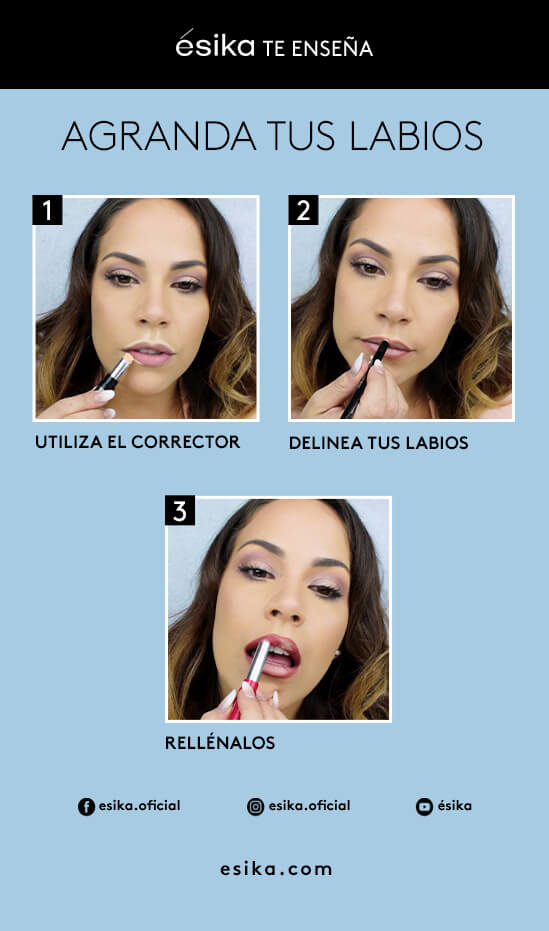 ésika TE ENSEÑA

AGRANDA TUS LABIOS

1

UTILIZA EL CORRECTOR

2

DELINEA TUS LABIOS

3

RELLÉNALOS

esika.oficial

esika.oficial

ésika

esika.com